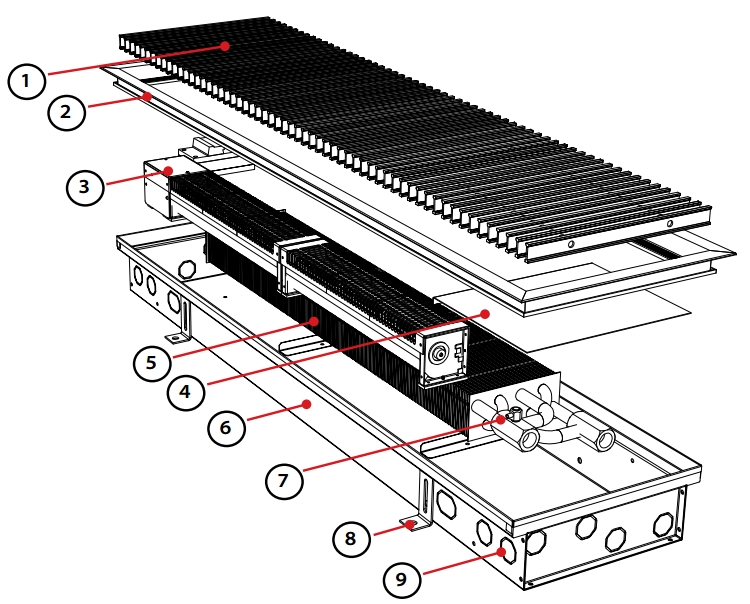 1
2
3
5
4
6
7
8
9