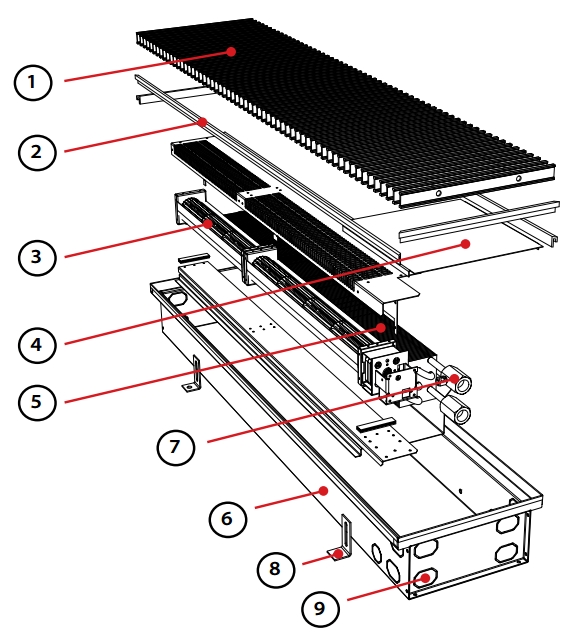 1
2
3
4
5
7
6
8
9