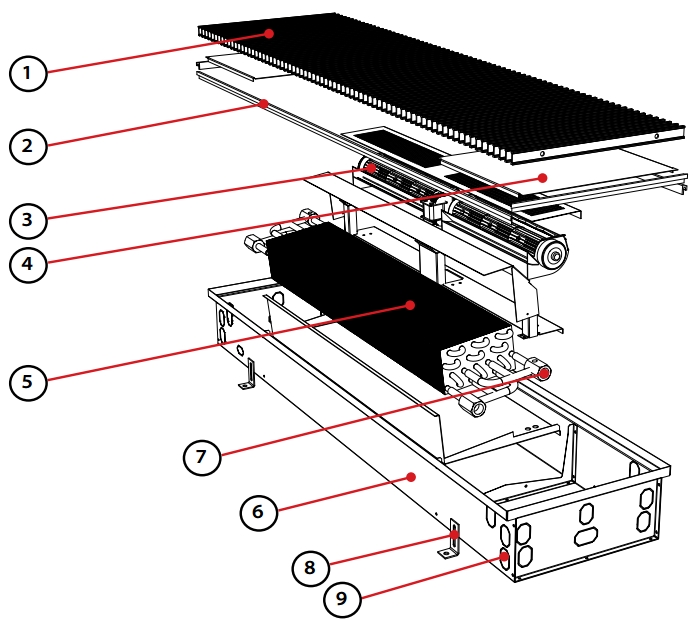 1
2
3
4
5
7
6
8
9