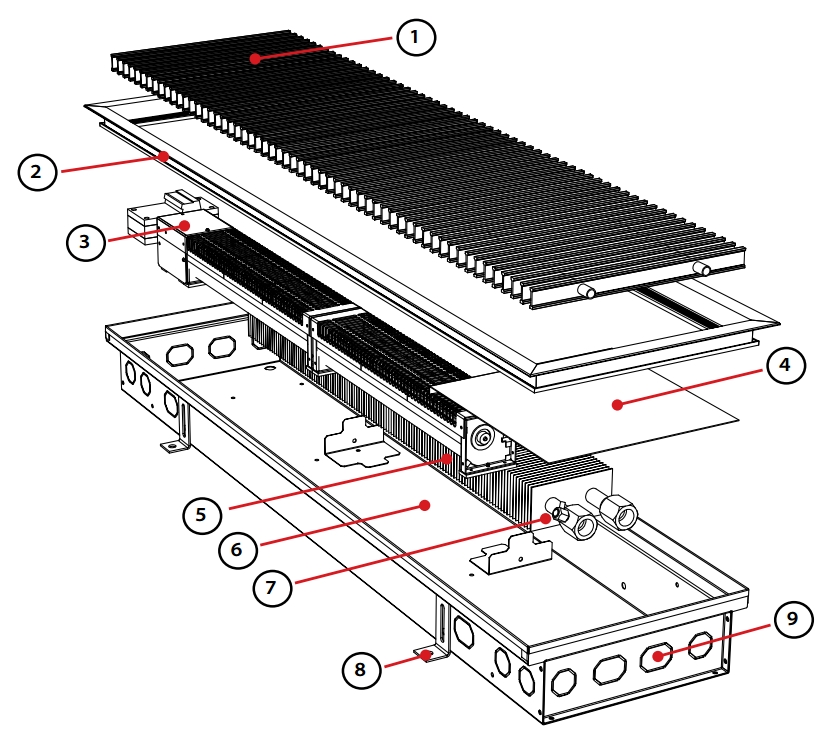 1
2
3
4
5
6
7
8
9